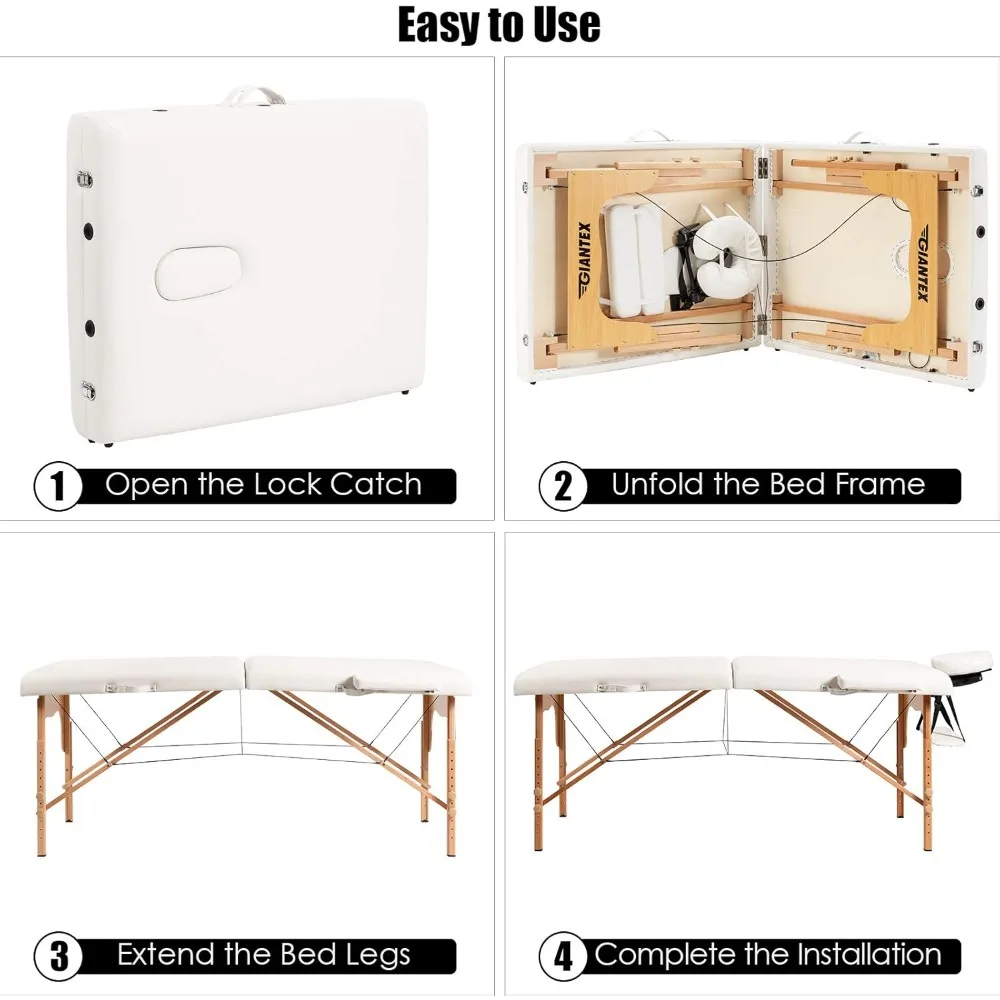 Easy to Use

GIANTEX

GIANTEX

1 Open the Lock Catch

2 Unfold the Bed Frame

3 Extend the Bed Legs

4 Complete the Installation